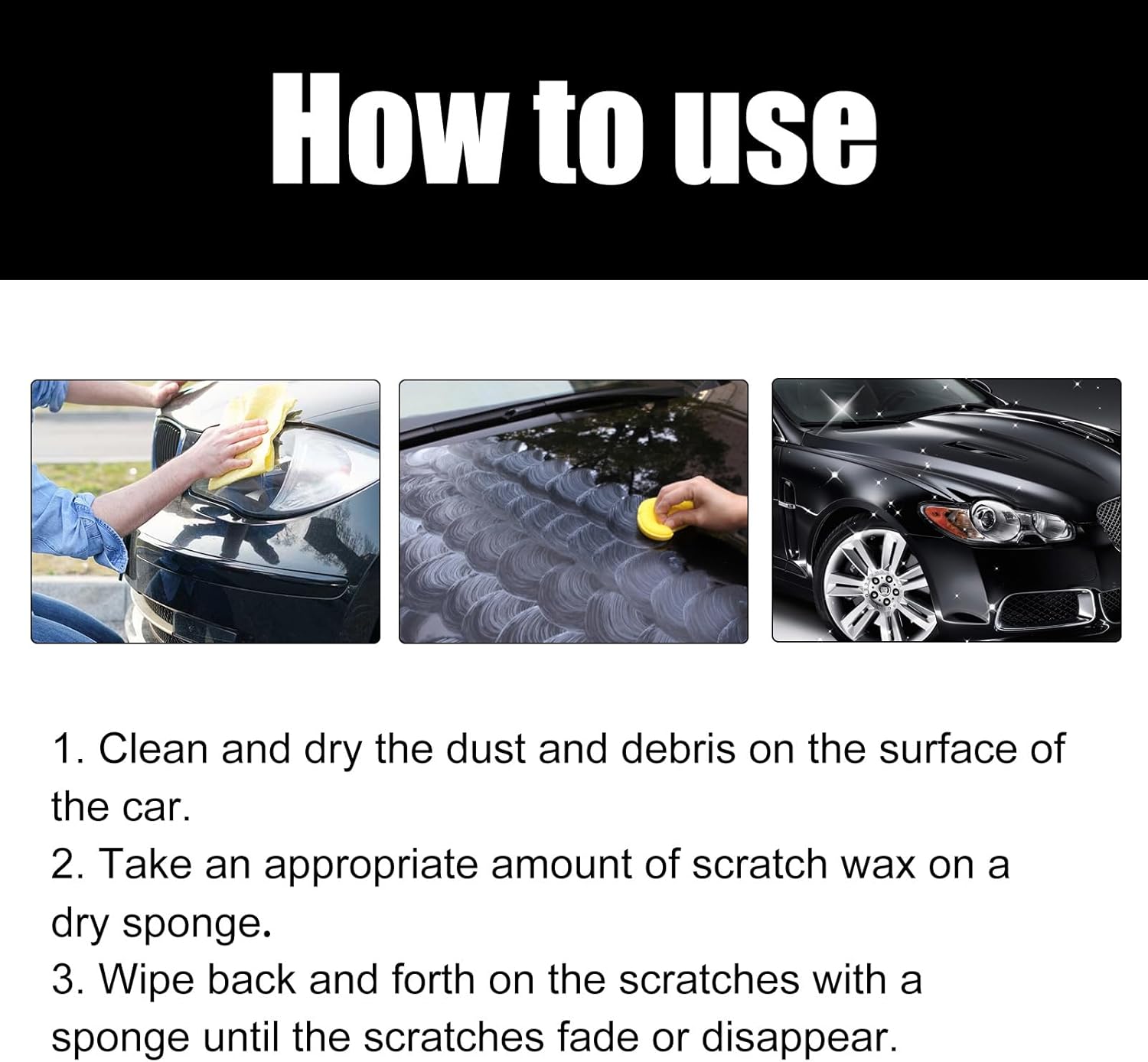 How to use

1. Clean and dry the dust and debris on the surface of the car.
2. Take an appropriate amount of scratch wax on a dry sponge.
3. Wipe back and forth on the scratches with a sponge until the scratches fade or disappear.