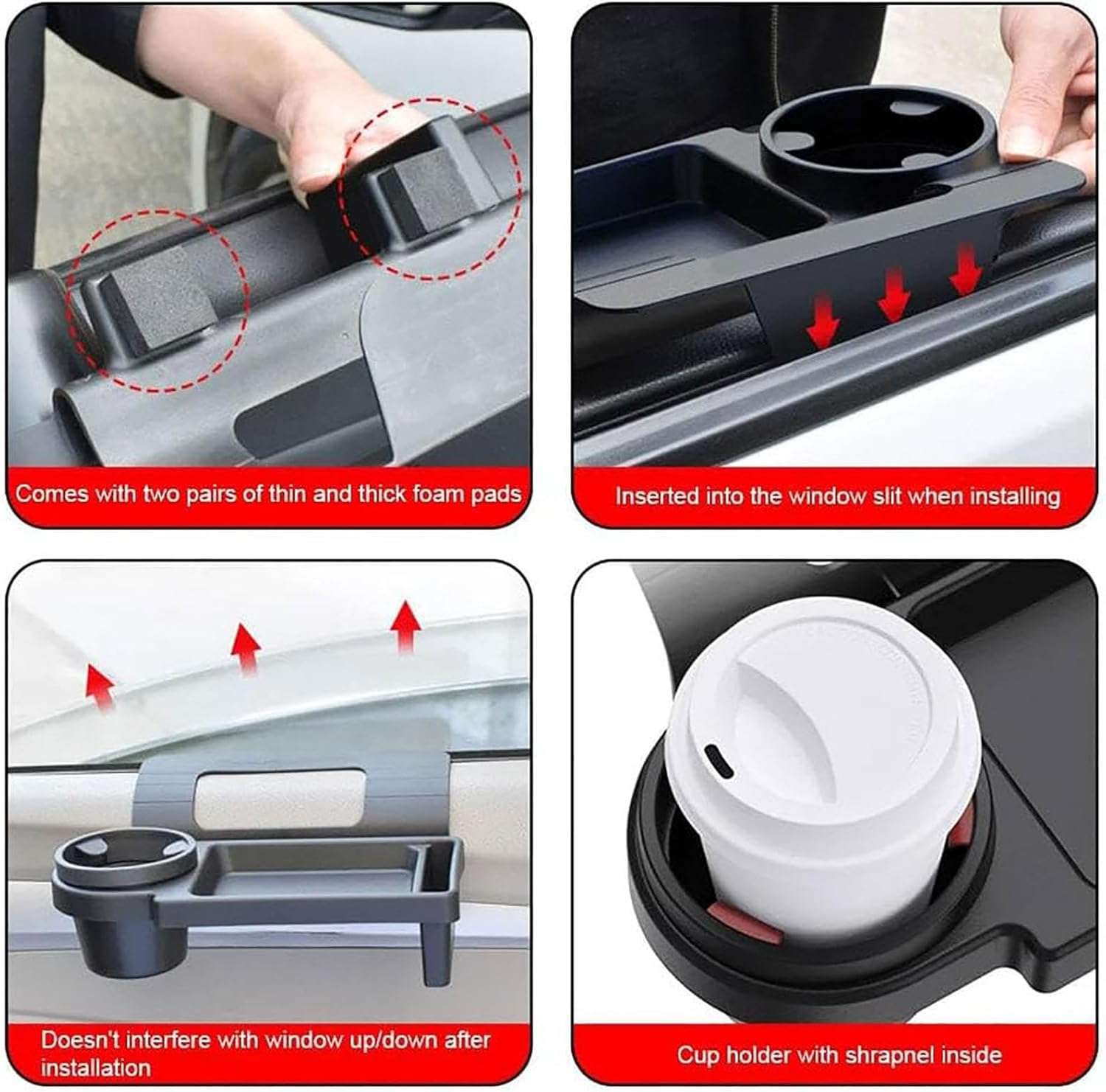 Comes with two pairs of thin and thick foam pads

Inserted into the window slit when installing

Doesn't interfere with window up/down after installation

Cup holder with shrapnel inside