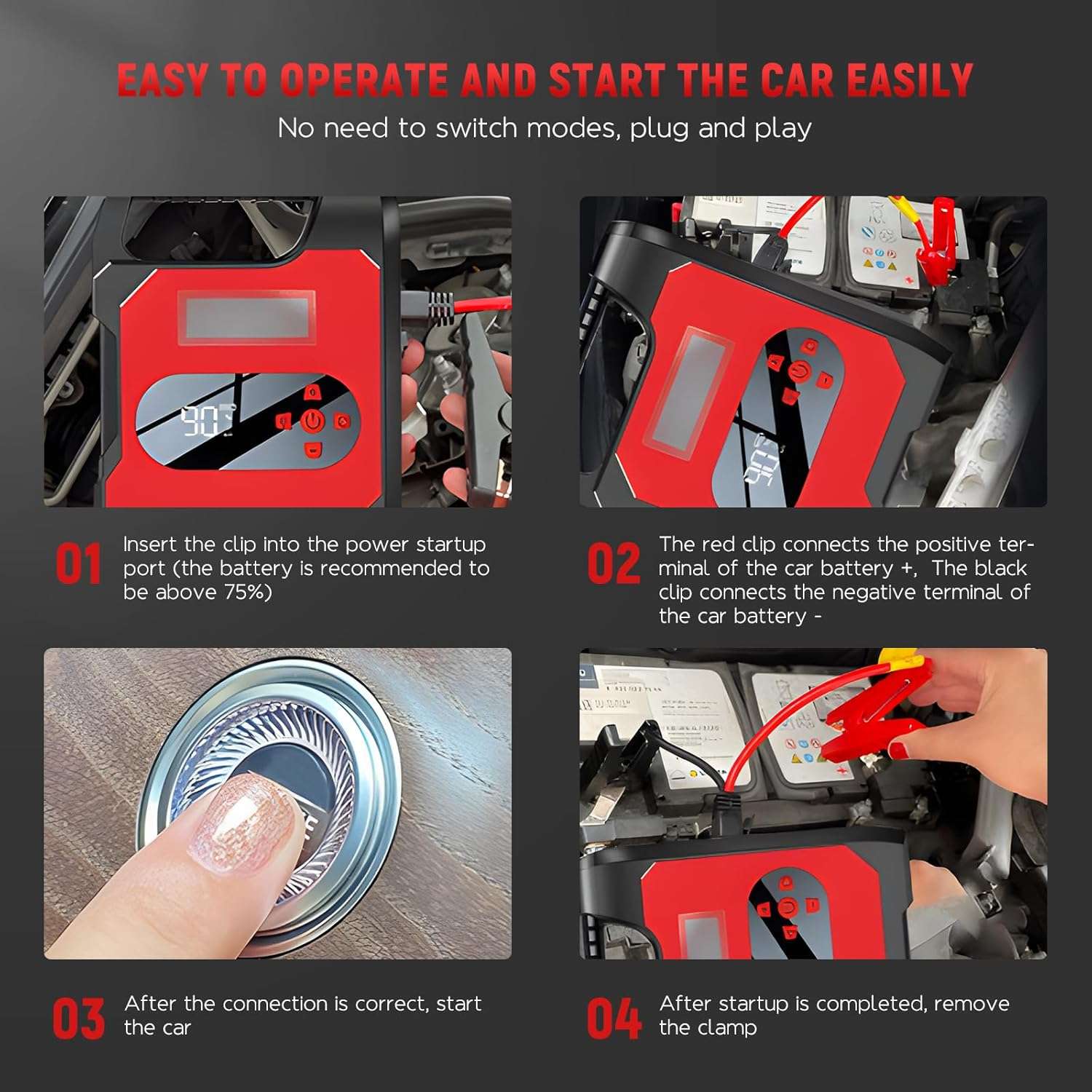 EASY TO OPERATE AND START THE CAR EASILY
No need to switch modes, plug and play

90

01 Insert the clip into the power startup port (the battery is recommended to be above 75%)

02 The red clip connects the positive terminal of the car battery +, The black clip connects the negative terminal of the car battery -

03 After the connection is correct, start the car

04 After startup is completed, remove the clamp